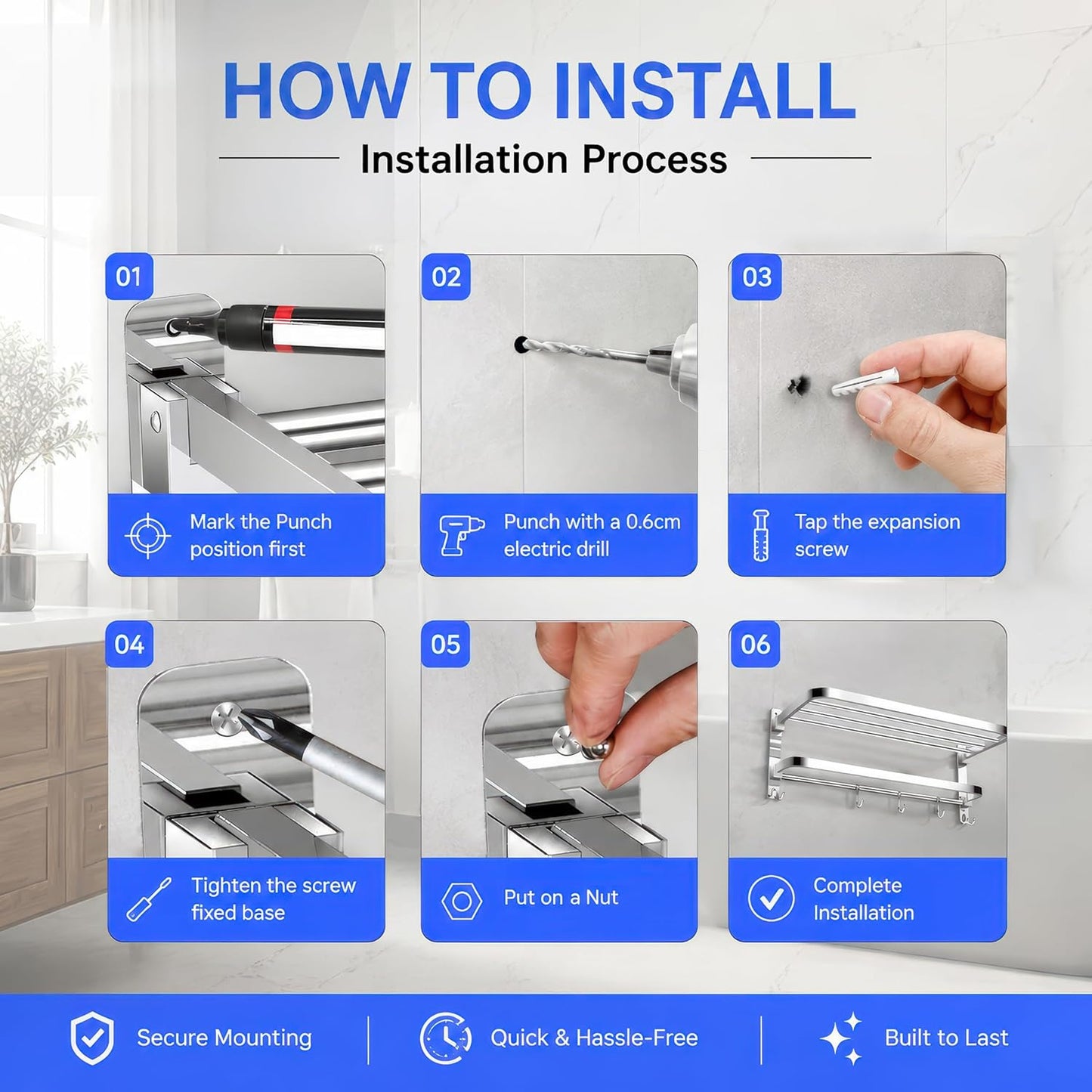 HOW TO INSTALL

Installation Process

01

Mark the Punch position first

02

Punch with a 0.6cm electric drill

03

Tap the expansion screw

04

Tighten the screw fixed base

05

Put on a Nut

06

Complete Installation

Secure Mounting

Quick & Hassle-Free

Built to Last