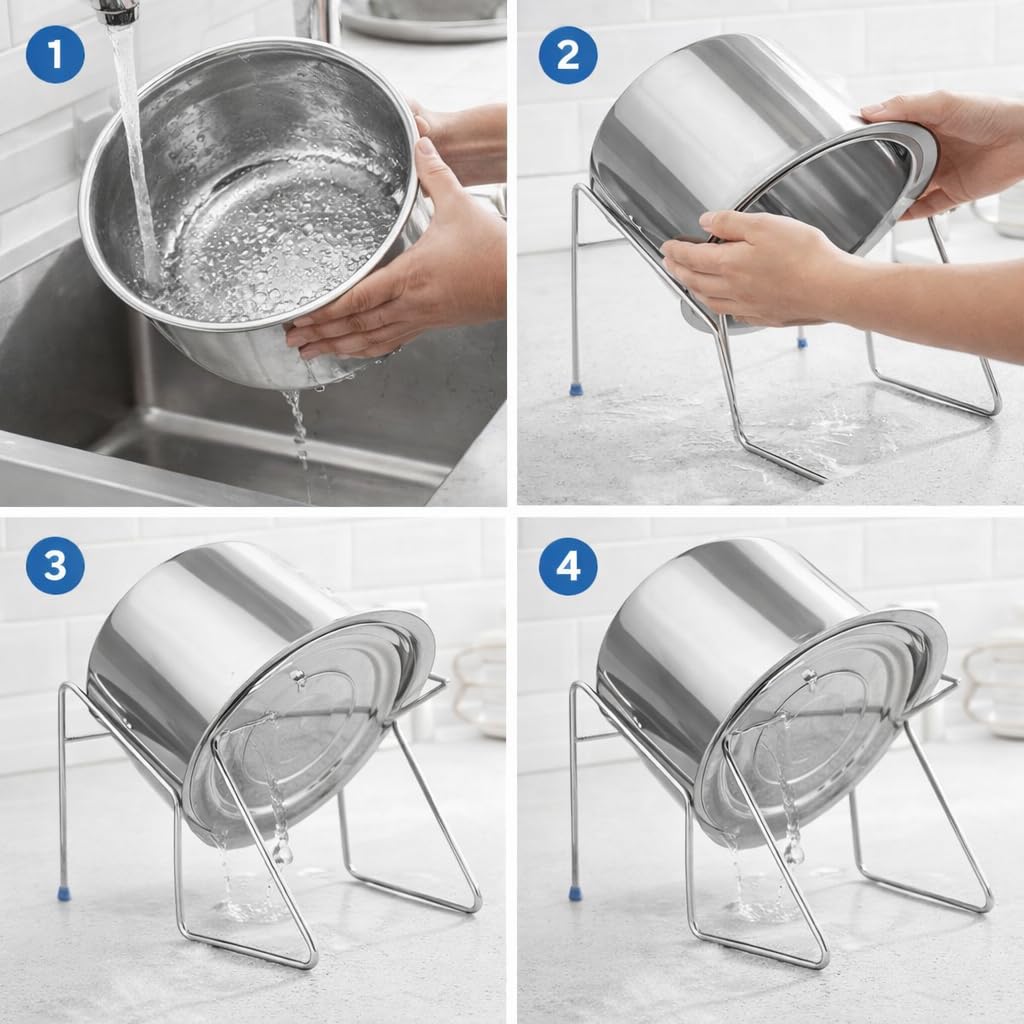 1

2

3

4